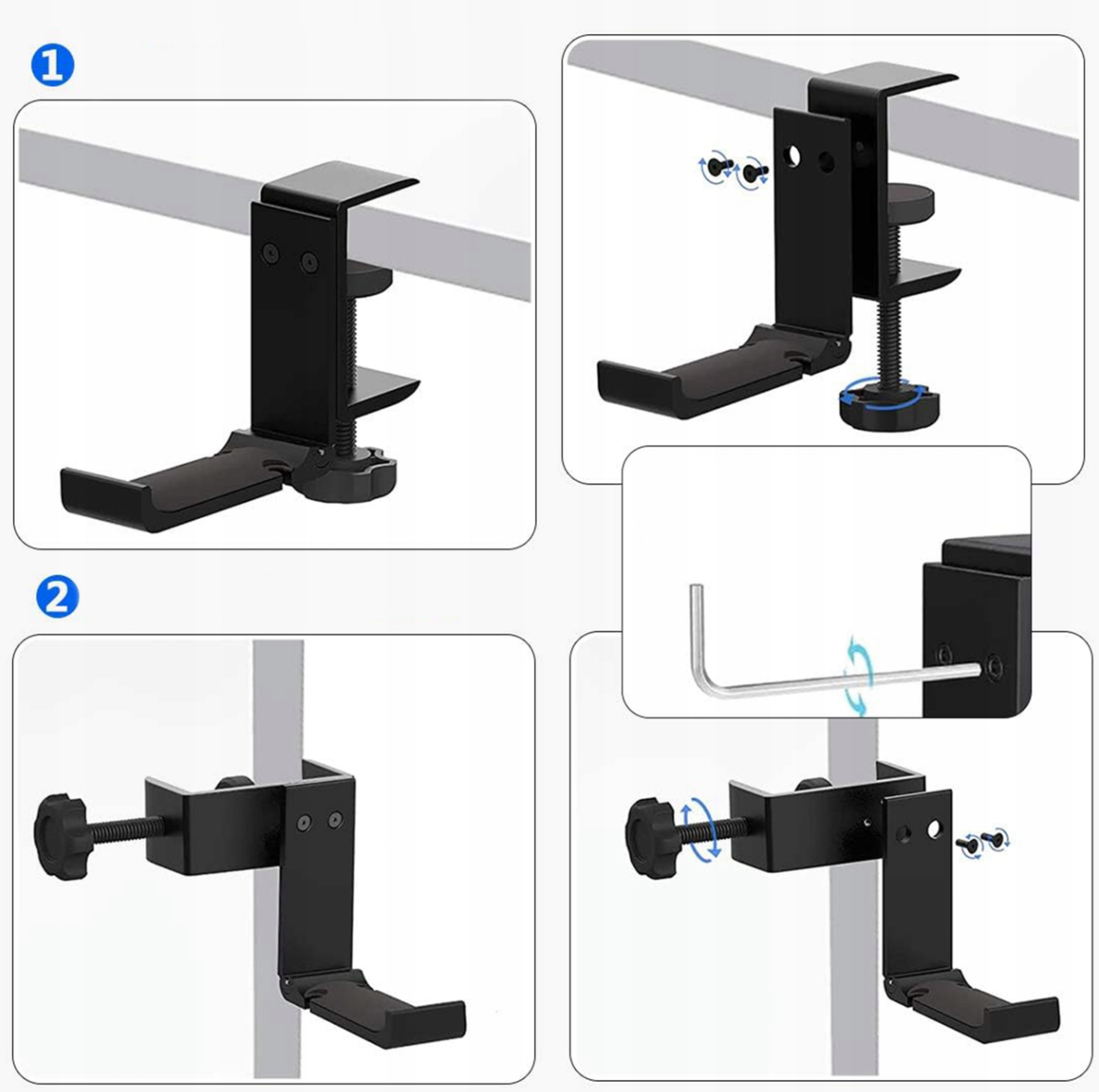 1

2